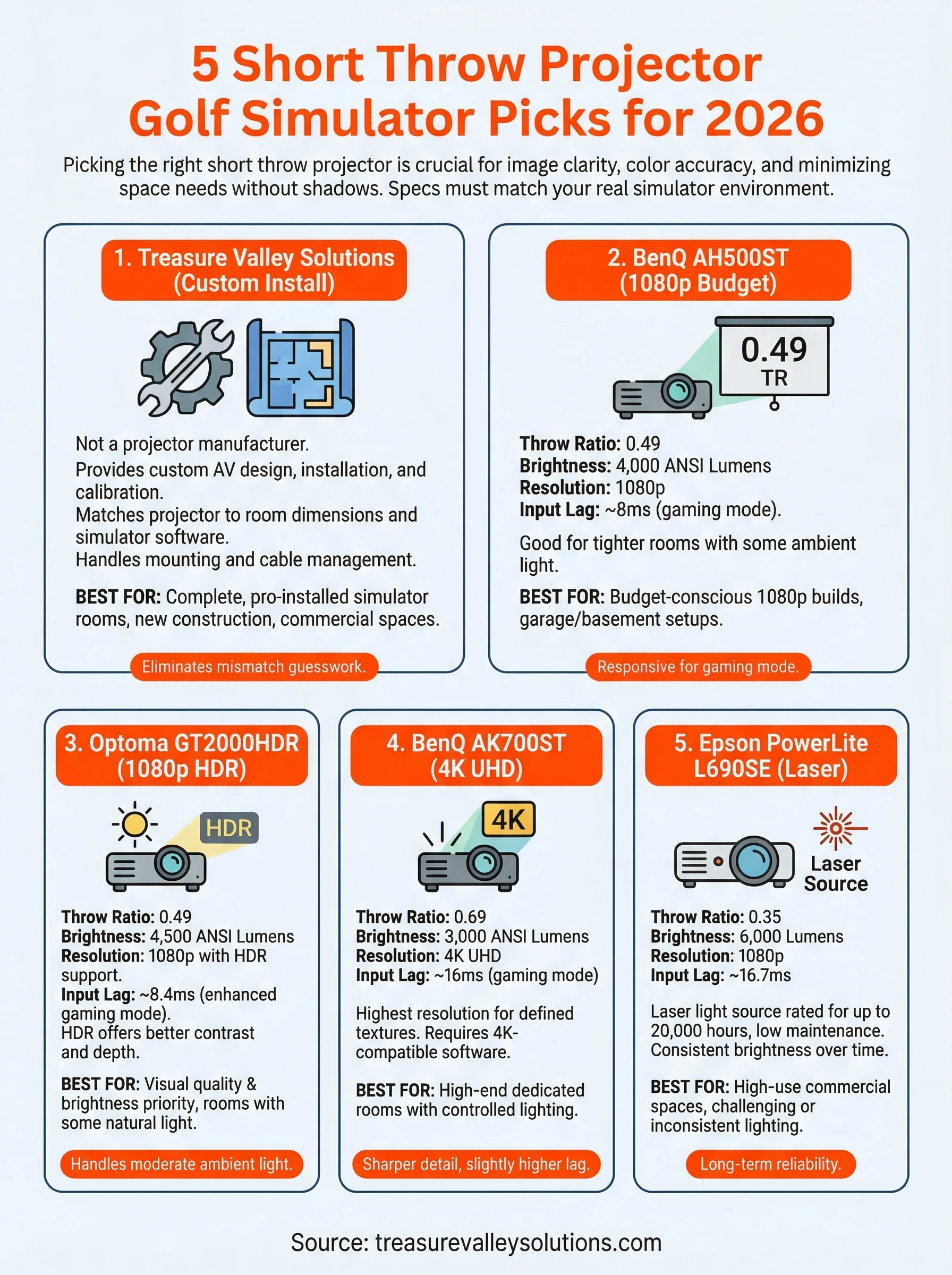 5 Short Throw Projector Golf Simulator Picks for 2026

Picking the right short throw projector is crucial for image clarity, color accuracy, and minimizing space needs without shadows. Specs must match your real simulator environment.

1. Treasure Valley Solutions (Custom Install)

Not a projector manufacturer.
Provides custom AV design, installation, and calibration.
Matches projector to room dimensions and simulator software.
Handles mounting and cable management.

BEST FOR: Complete, pro-installed simulator rooms, new construction, commercial spaces.

Eliminates mismatch guesswork.

2. BenQ AH500ST (1080p Budget)

0.49
TR

Throw Ratio: 0.49
Brightness: 4,000 ANSI Lumens
Resolution: 1080p
Input Lag: ~8ms (gaming mode).

Good for tighter rooms with some ambient light.

BEST FOR: Budget-conscious 1080p builds, garage/basement setups.

Responsive for gaming mode.

3. Optoma GT2000HDR (1080p HDR)

HDR

Throw Ratio: 0.49
Brightness: 4,500 ANSI Lumens
Resolution: 1080p with HDR support.
Input Lag: ~8.4ms (enhanced gaming mode).
HDR offers better contrast and depth.

BEST FOR: Visual quality & brightness priority, rooms with some natural light.

Handles moderate ambient light.

4. BenQ AK700ST (4K UHD)

4K

Throw Ratio: 0.69
Brightness: 3,000 ANSI Lumens
Resolution: 4K UHD
Input Lag: ~16ms (gaming mode)

Highest resolution for defined textures. Requires 4K-compatible software.

BEST FOR: High-end dedicated rooms with controlled lighting.

Sharper detail, slightly higher lag.

5. Epson PowerLite L690SE (Laser)

Laser Source

Throw Ratio: 0.35
Brightness: 6,000 Lumens
Resolution: 1080p
Input Lag: ~16.7ms

Laser light source rated for up to 20,000 hours, low maintenance. Consistent brightness over time.

BEST FOR: High-use commercial spaces, challenging or inconsistent lighting.

Long-term reliability.

Source: treasurevalleysolutions.com