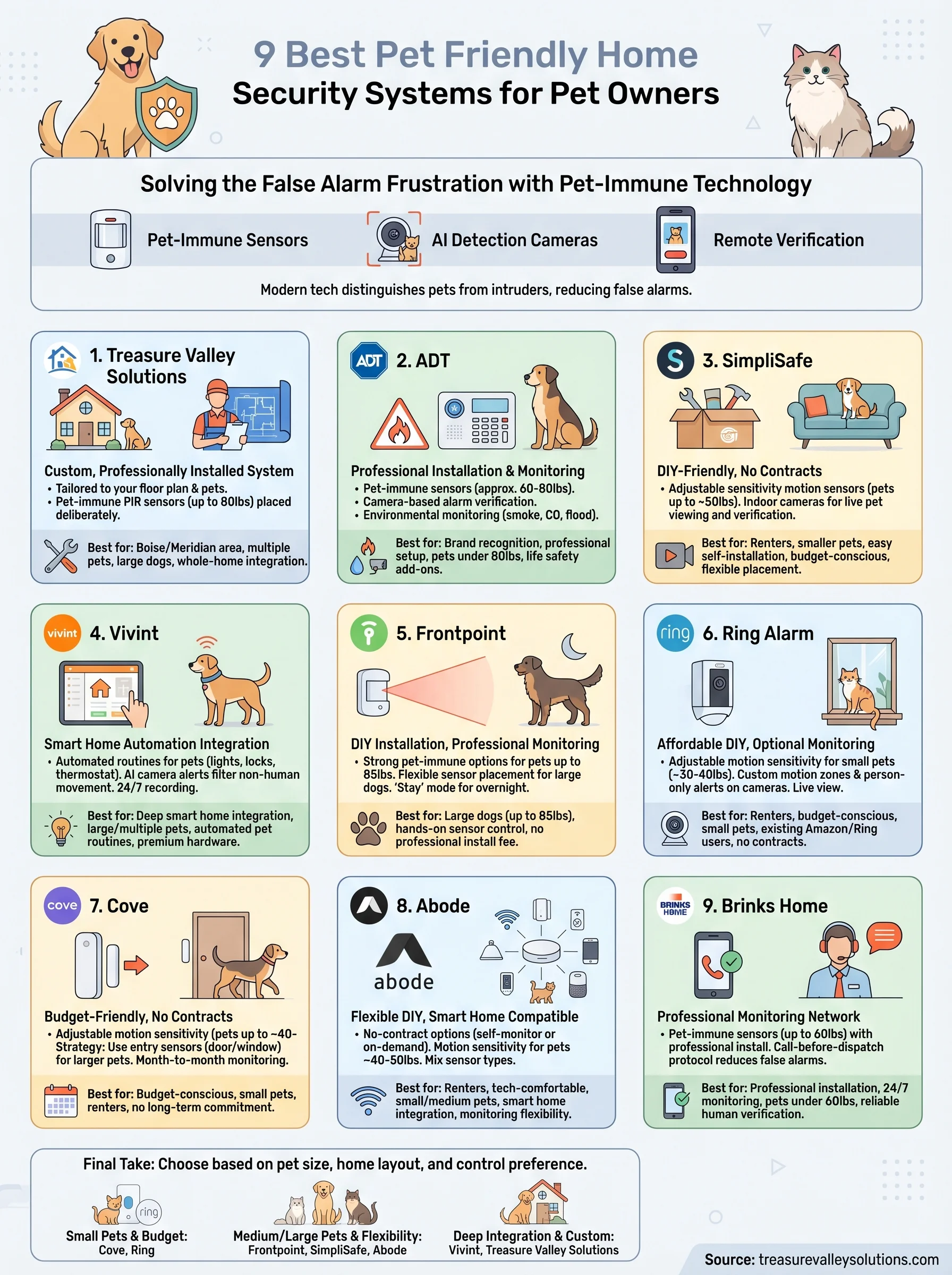 9 Best Pet Friendly Home Security Systems for Pet Owners

Solving the False Alarm Frustration with Pet-Immune Technology

Pet-Immune Sensors
AI Detection Cameras
Remote Verification

Modern tech distinguishes pets from intruders, reducing false alarms.

1. Treasure Valley Solutions
Custom, Professionally Installed System
• Tailored to your floor plan & pets.
• Pet-immune PIR sensors (up to 80lbs) placed deliberately.
Best for: Boise/Meridian area, multiple pets, large dogs, whole-home integration.

ADT
2. ADT
Professional Installation & Monitoring
• Pet-immune sensors (approx. 60-80lbs).
• Camera-based alarm verification.
• Environmental monitoring (smoke, CO, flood).
Best for: Brand recognition, professional setup, pets under 80lbs, life safety add-ons.

S
3. SimpliSafe
DIY-Friendly, No Contracts
• Adjustable sensitivity motion sensors (pets up to ~50lbs). Indoor cameras for live pet viewing and verification.
Best for: Renters, smaller pets, easy self-installation, budget-conscious, flexible placement.

vivint
4. Vivint
Smart Home Automation Integration
• Automated routines for pets (lights, locks, thermostat). AI camera alerts filter non-human movement. 24/7 recording.
Best for: Deep smart home integration, large/multiple pets, automated pet routines, premium hardware.

5. Frontpoint
DIY Installation, Professional Monitoring
• Strong pet-immune options for pets up to 85lbs. Flexible sensor placement for large dogs. 'Stay' mode for overnight.
Best for: Large dogs (up to 85lbs), hands-on sensor control, no professional install fee.

ring
6. Ring Alarm
Affordable DIY, Optional Monitoring
• Adjustable motion sensitivity for small pets (~30-40lbs). Custom motion zones & person-only alerts on cameras. Live view.
Best for: Renters, budget-conscious, small pets, existing Amazon/Ring users, no contracts.

cove
7. Cove
Budget-Friendly, No Contracts
• Adjustable motion sensitivity (pets up to ~40- Strategy: Use entry sensors (door/window) for larger pets. Month-to-month monitoring.
Best for: Budget-conscious, small pets, renters, no long-term commitment.

8. Abode
abode
Flexible DIY, Smart Home Compatible
• No-contract options (self-monitor or on-demand). Motion sensitivity for pets ~40-50lbs. Mix sensor types.
Best for: Renters, tech-comfortable, small/medium pets, smart home integration, monitoring flexibility.

BRINKS HBME
9. Brinks Home
Professional Monitoring Network
• Pet-immune sensors (up to 60lbs) with professional install. Call-before-dispatch protocol reduces false alarms.
Best for: Professional installation, 24/7 monitoring, pets under 60lbs, reliable human verification.

Final Take: Choose based on pet size, home layout, and control preference.
ring
Small Pets & Budget: Cove, Ring
Medium/Large Pets & Flexibility: Frontpoint, SimpliSafe, Abode
Deep Integration & Custom: Vivint, Treasure Valley Solutions

Source: treasurevalleysolutions.com