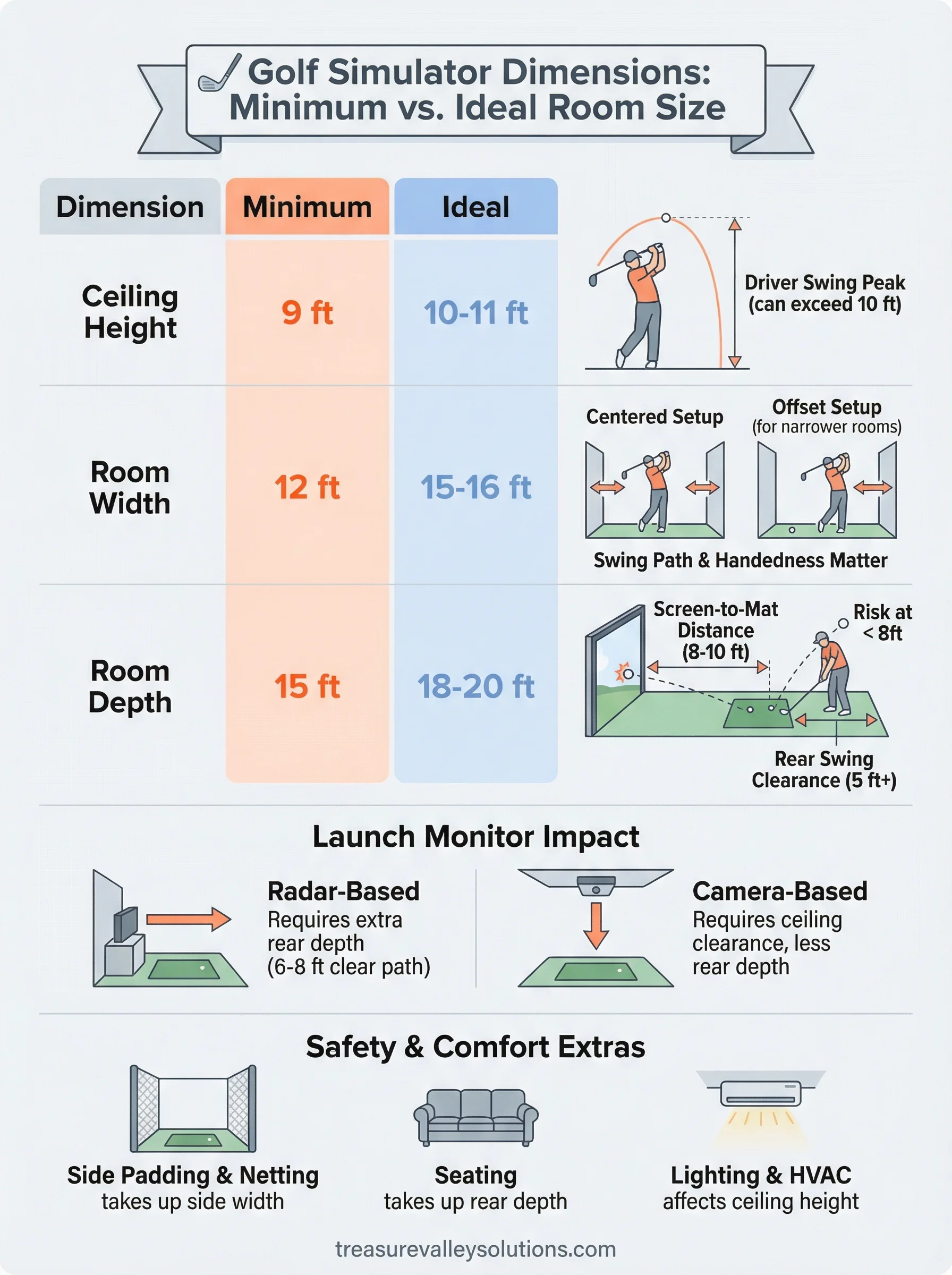 Golf Simulator Dimensions: Minimum vs. Ideal Room Size

| Dimension | Minimum | Ideal |
|---|---|---|
| Ceiling Height | 9 ft | 10-11 ft |
| Room Width | 12 ft | 15-16 ft |
| Room Depth | 15 ft | 18-20 ft |

Driver Swing Peak (can exceed 10 ft)

Centered Setup

Offset Setup (for narrower rooms)

Swing Path & Handedness Matter

Screen-to-Mat Distance (8-10 ft)

Risk at < 8ft

Rear Swing Clearance (5 ft+)

Launch Monitor Impact

Radar-Based
Requires extra rear depth (6-8 ft clear path)

Camera-Based
Requires ceiling clearance, less rear depth

Safety & Comfort Extras

Side Padding & Netting
takes up side width

Seating
takes up rear depth

Lighting & HVAC
affects ceiling height

treasurevalleysolutions.com