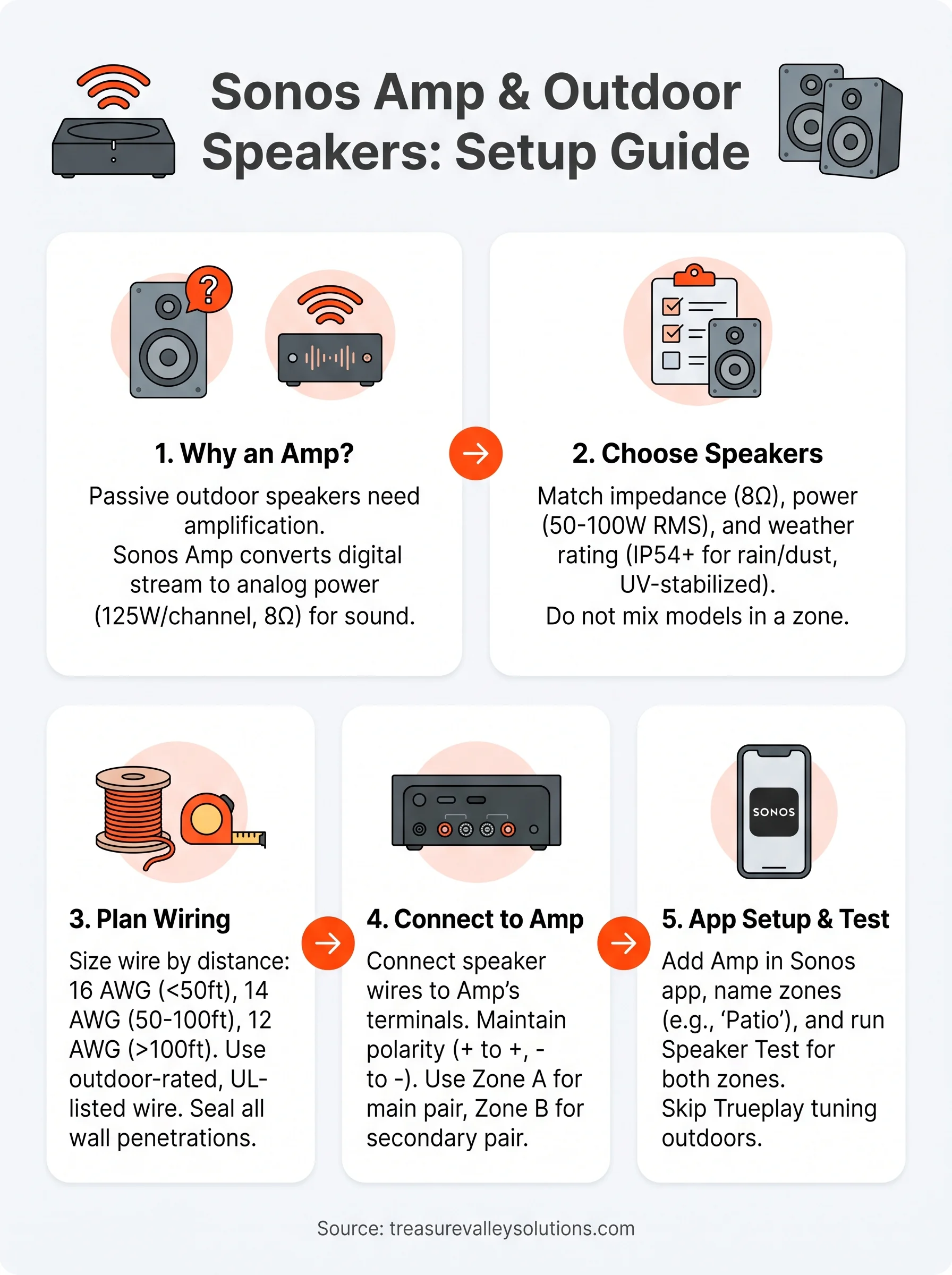 Sonos Amp & Outdoor Speakers: Setup Guide

1. Why an Amp?

Passive outdoor speakers need amplification.
Sonos Amp converts digital stream to analog power (125W/channel, 8Ω) for sound.

2. Choose Speakers

Match impedance (8Ω), power (50-100W RMS), and weather rating (IP54+ for rain/dust, UV-stabilized).
Do not mix models in a zone.

3. Plan Wiring

Size wire by distance: 16 AWG (<50ft), 14 AWG (50-100ft), 12 AWG (>100ft). Use outdoor-rated, UL-listed wire. Seal all wall penetrations.

4. Connect to Amp

Connect speaker wires to Amp's terminals. Maintain polarity (+ to +, - to -). Use Zone A for main pair, Zone B for secondary pair.

SONOS

5. App Setup & Test

Add Amp in Sonos app, name zones (e.g., 'Patio'), and run Speaker Test for both zones.
Skip Trueplay tuning outdoors.

Source: treasurevalleysolutions.com