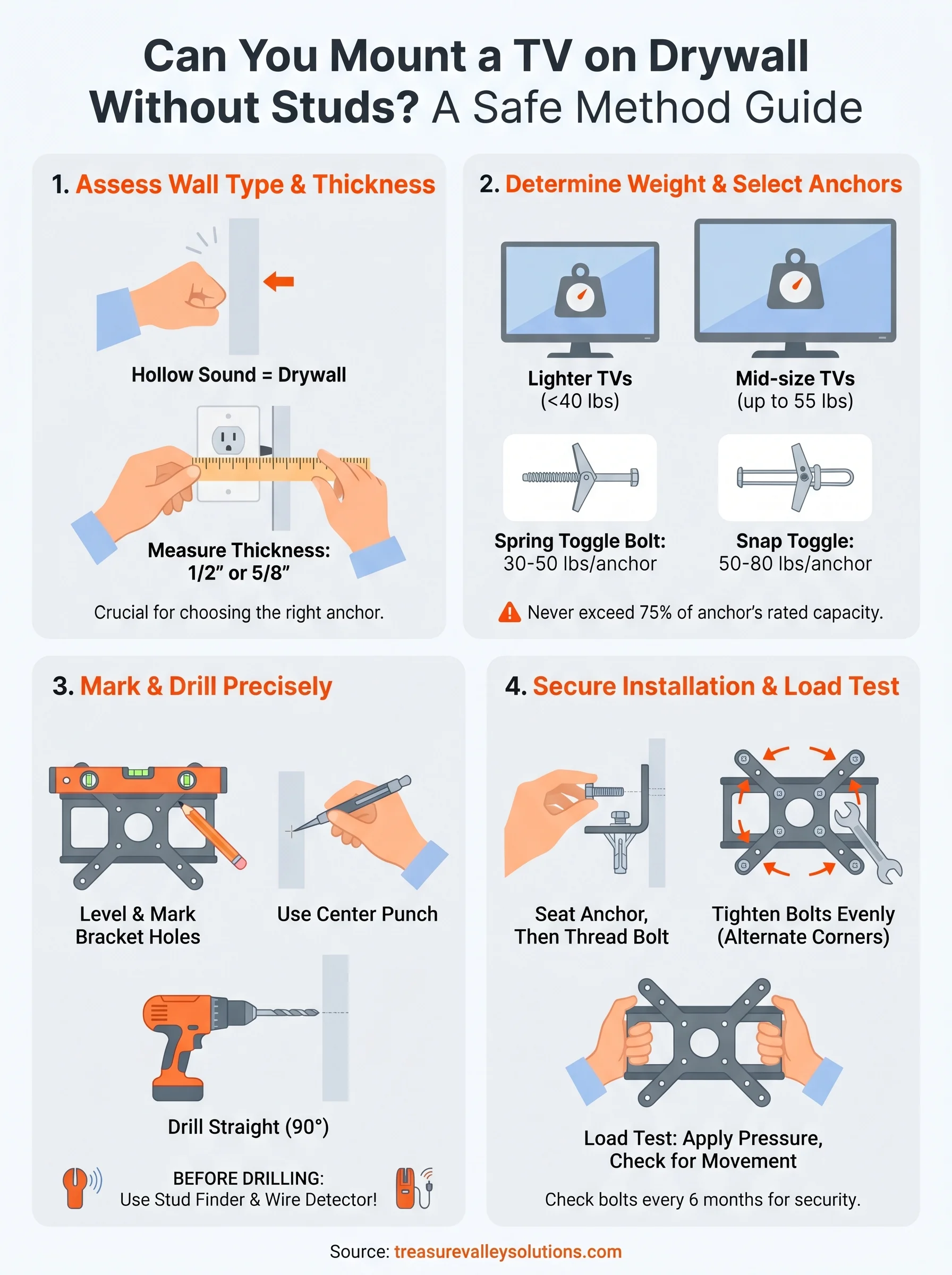 Can You Mount a TV on Drywall Without Studs? A Safe Method Guide

1. Assess Wall Type & Thickness

Hollow Sound = Drywall

Measure Thickness: 1/2" or 5/8"

Crucial for choosing the right anchor.

2. Determine Weight & Select Anchors

Lighter TVs (<40 lbs)

Mid-size TVs (up to 55 lbs)

Spring Toggle Bolt: 30-50 lbs/anchor

Snap Toggle: 50-80 lbs/anchor

Never exceed 75% of anchor's rated capacity.

3. Mark & Drill Precisely

Level & Mark Bracket Holes

Use Center Punch

Drill Straight (90°)

BEFORE DRILLING: Use Stud Finder & Wire Detector!

4. Secure Installation & Load Test

Seat Anchor, Then Thread Bolt

Tighten Bolts Evenly (Alternate Corners)

Load Test: Apply Pressure, Check for Movement

Check bolts every 6 months for security.

Source: treasurevalleysolutions.com