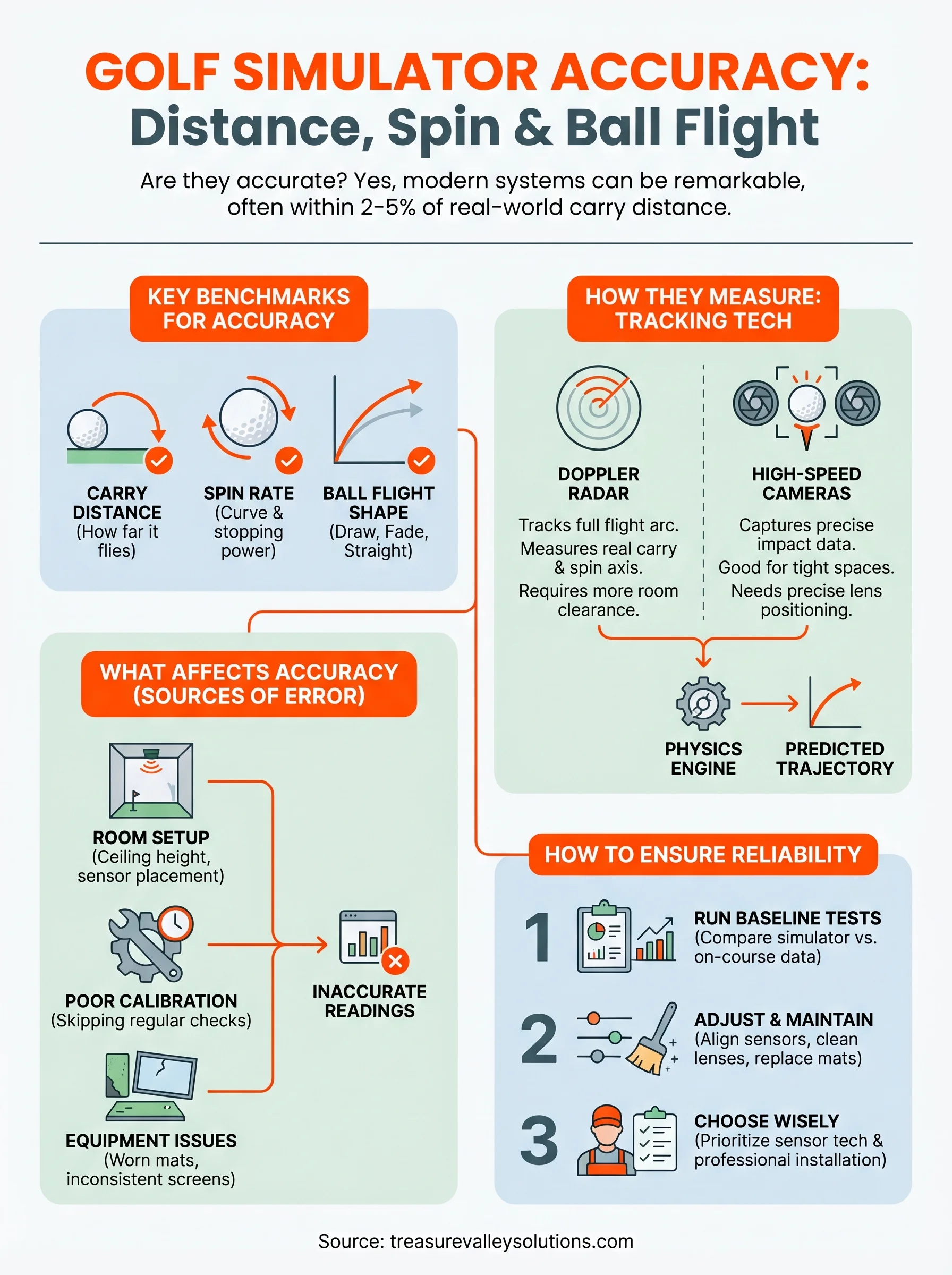 GOLF SIMULATOR ACCURACY:
Distance, Spin & Ball Flight

Are they accurate? Yes, modern systems can be remarkable, often within 2-5% of real-world carry distance.

KEY BENCHMARKS FOR ACCURACY

CARRY DISTANCE (How far it flies)

SPIN RATE (Curve & stopping power)

BALL FLIGHT SHAPE (Draw, Fade, Straight)

HOW THEY MEASURE: TRACKING TECH

DOPPLER RADAR

Tracks full flight arc.
Measures real carry & spin axis.
Requires more room clearance.

HIGH-SPEED CAMERAS

Captures precise impact data.
Good for tight spaces.
Needs precise lens positioning.

PHYSICS ENGINE

PREDICTED TRAJECTORY

WHAT AFFECTS ACCURACY (SOURCES OF ERROR)

ROOM SETUP (Ceiling height, sensor placement)

POOR CALIBRATION (Skipping regular checks)

EQUIPMENT ISSUES (Worn mats, inconsistent screens)

INACCURATE READINGS

HOW TO ENSURE RELIABILITY

1 RUN BASELINE TESTS (Compare simulator vs. on-course data)

2 ADJUST & MAINTAIN (Align sensors, clean lenses, replace mats)

3 CHOOSE WISELY (Prioritize sensor tech & professional installation)

Source: treasurevalleysolutions.com